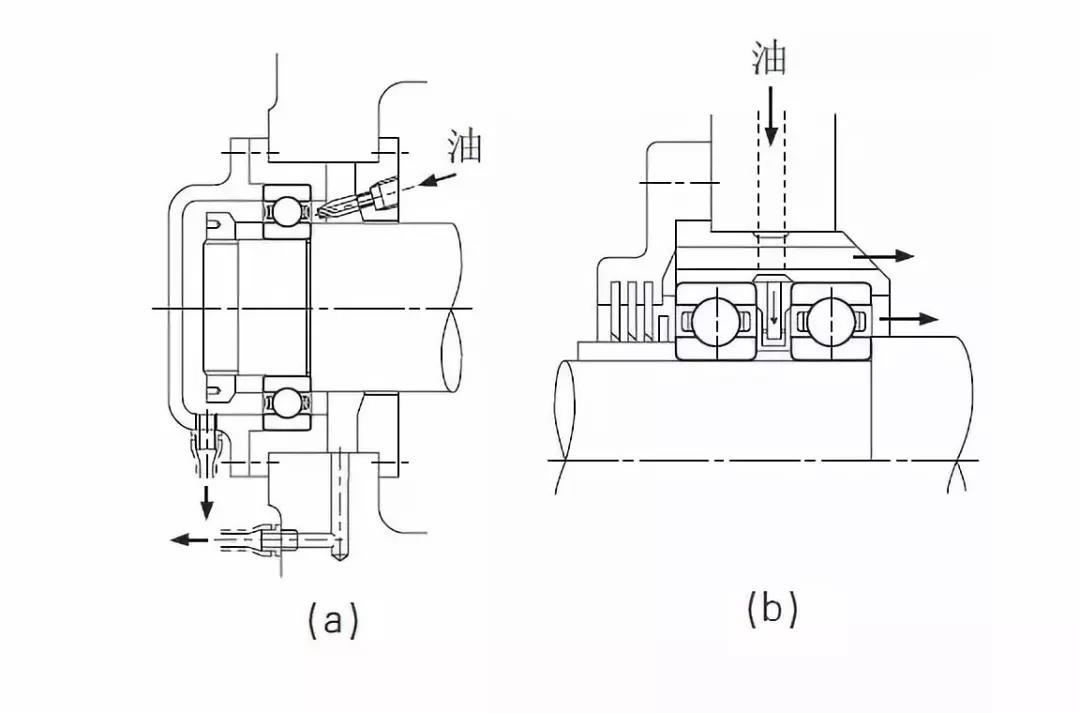 油

油

(a)

(b)